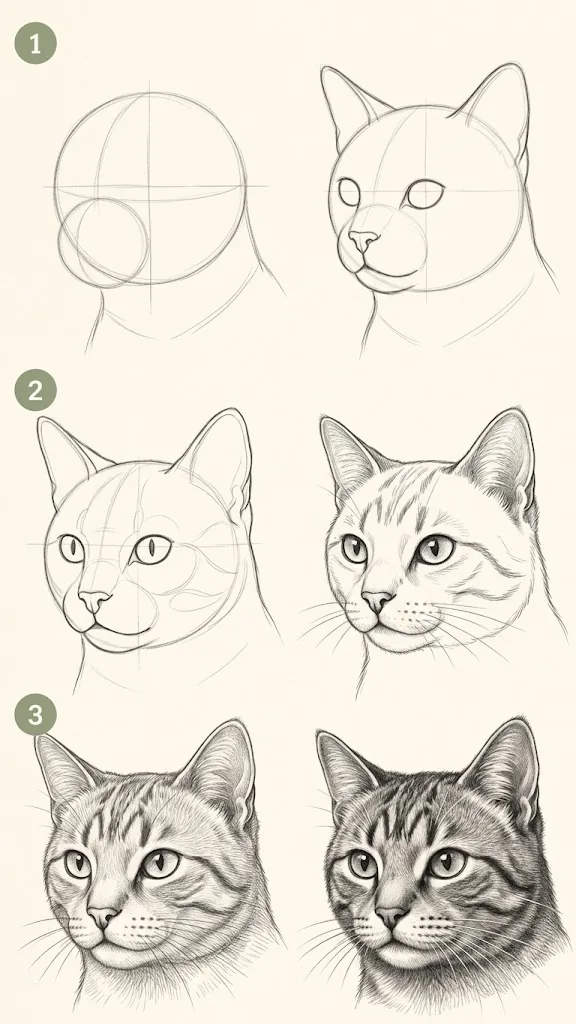 1

2

3